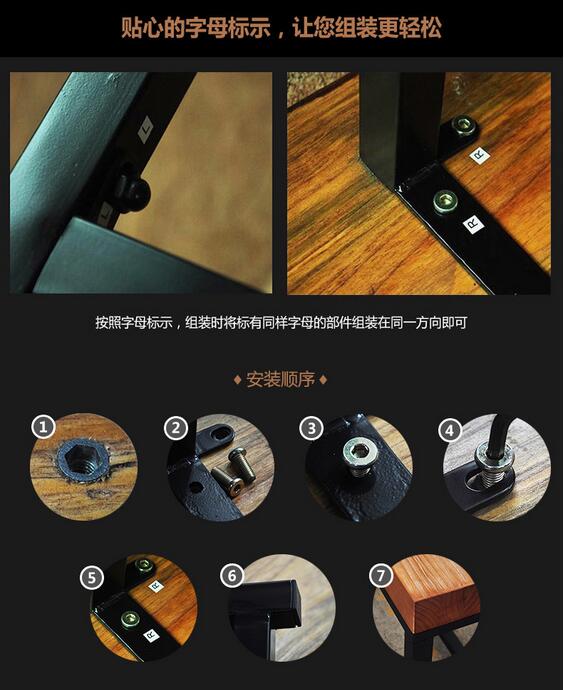 贴心的字母标示，让您组装更轻松

L

L

R

R

按照字母标示，组装时将标有同样字母的部件组装在同一方向即可

◆ 安装顺序 ◆

1

2

3

4

5

R

R

6

7